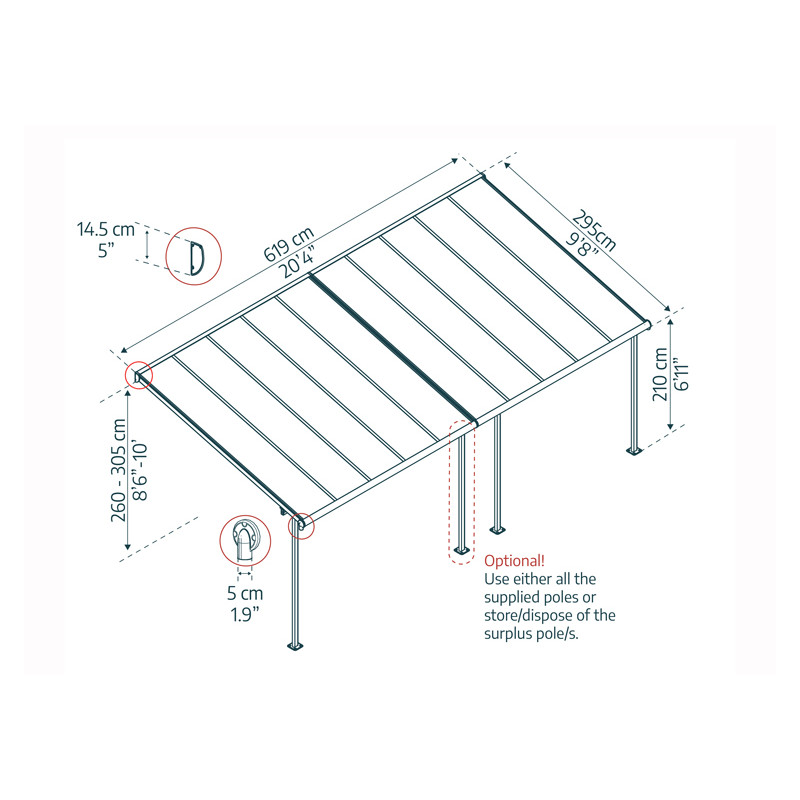 14.5 cm
5"

619 cm
20'4"

295cm
9'8"

210 cm
6'11"

260 - 305 cm
8'6"-10'

5 cm
1.9"

Optional!
Use either all the supplied poles or store/dispose of the surplus pole/s.